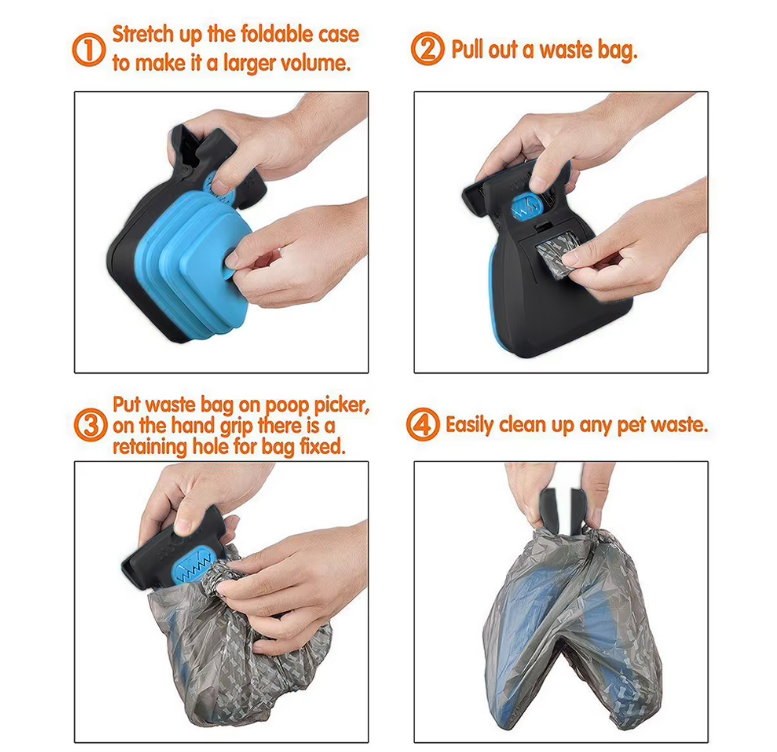 ① Stretch up the foldable case to make it a larger volume.

② Pull out a waste bag.

③ Put waste bag on poop picker, on the hand grip there is a retaining hole for bag fixed.

④ Easily clean up any pet waste.